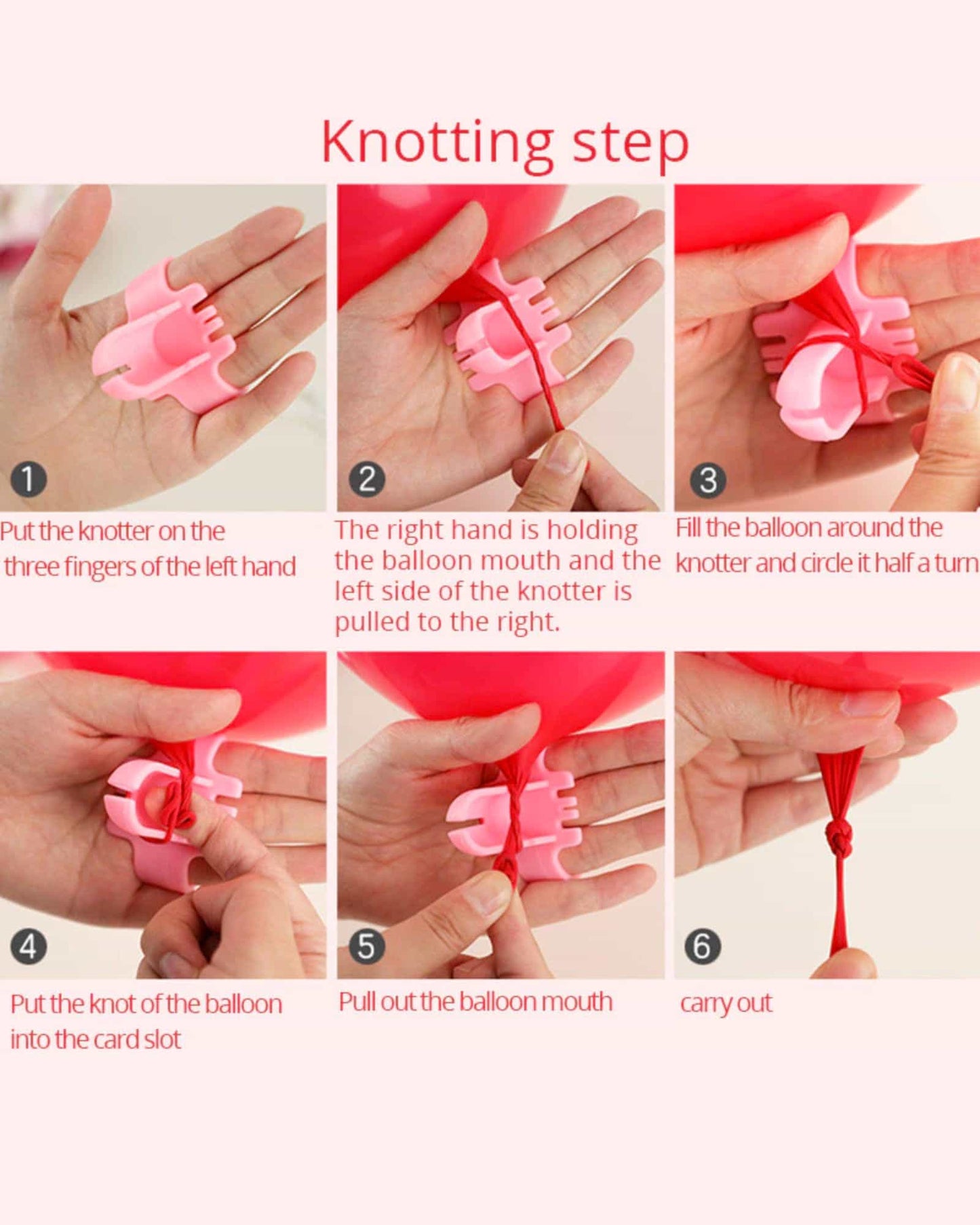 Knotting step

1

Put the knotter on the three fingers of the left hand

2

The right hand is holding the balloon mouth and the left side of the knotter is pulled to the right.

3

Fill the balloon around the knotter and circle it half a turn

4

Put the knot of the balloon into the card slot

5

Pull out the balloon mouth

6

carry out