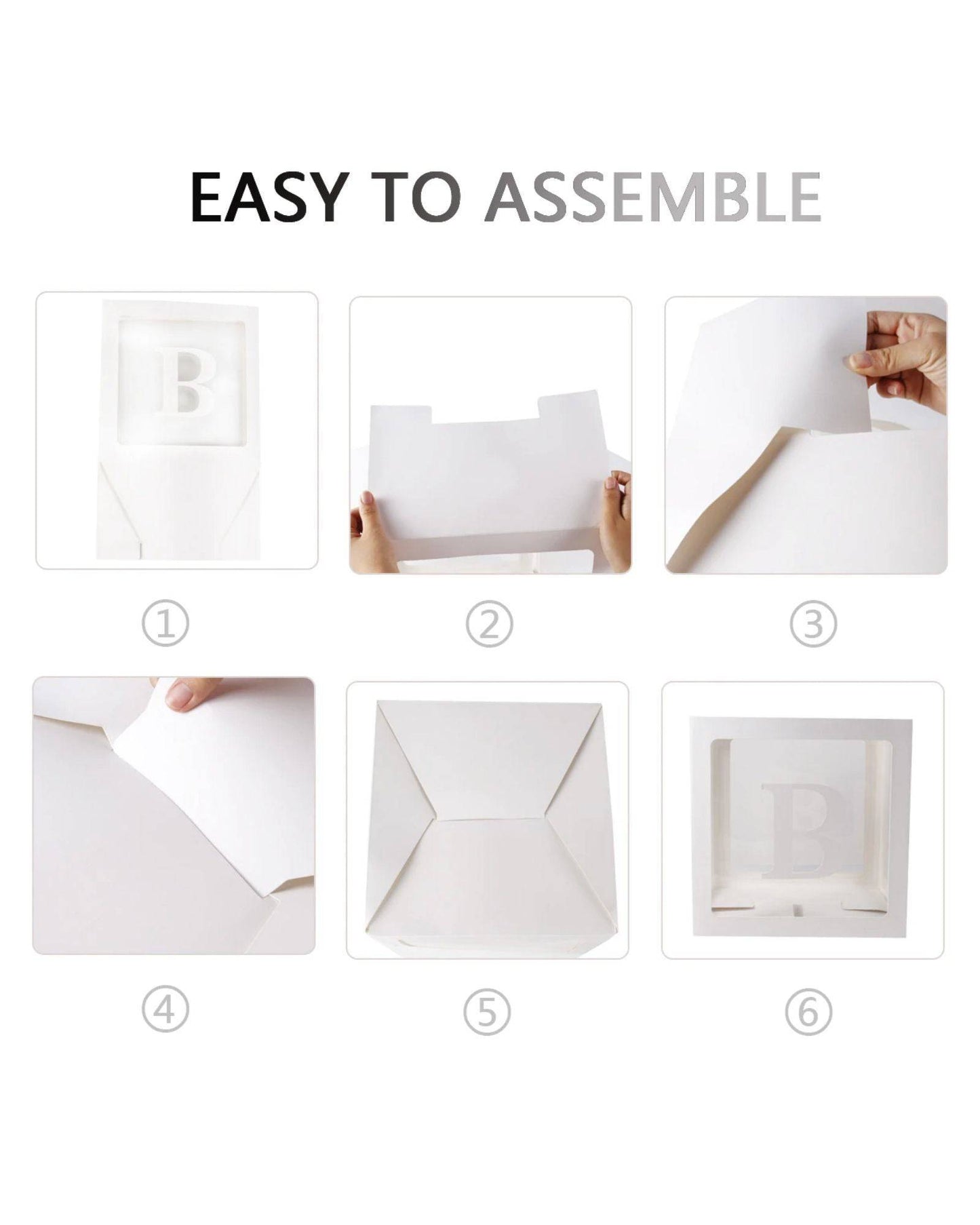 EASY TO ASSEMBLE

B

①

②

③

④

⑤

B

⑥