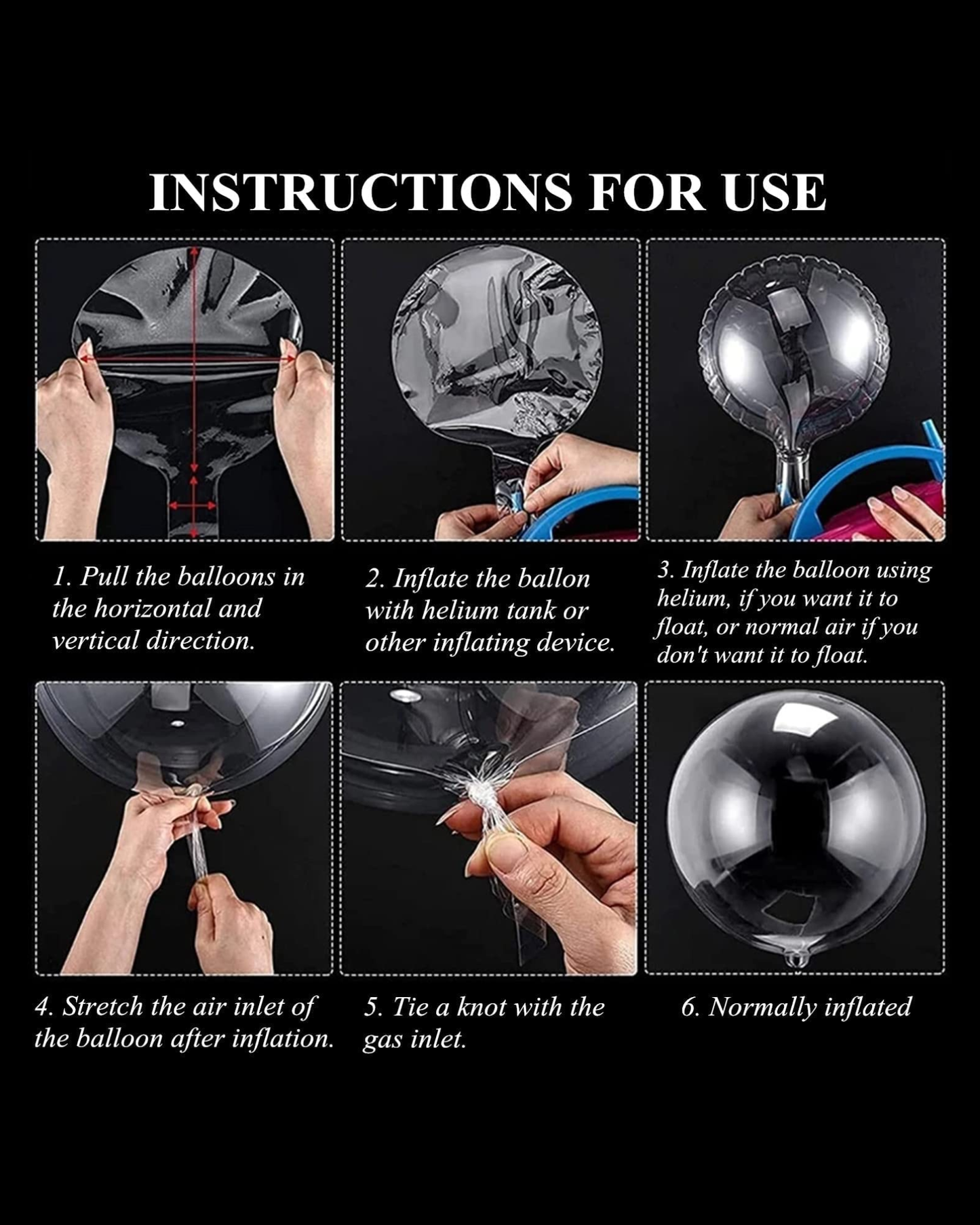 INSTRUCTIONS FOR USE

1. Pull the balloons in the horizontal and vertical direction.

2. Inflate the ballon with helium tank or other inflating device.

3. Inflate the balloon using helium, if you want it to float, or normal air if you don't want it to float.

4. Stretch the air inlet of the balloon after inflation.

5. Tie a knot with the gas inlet.

6. Normally inflated